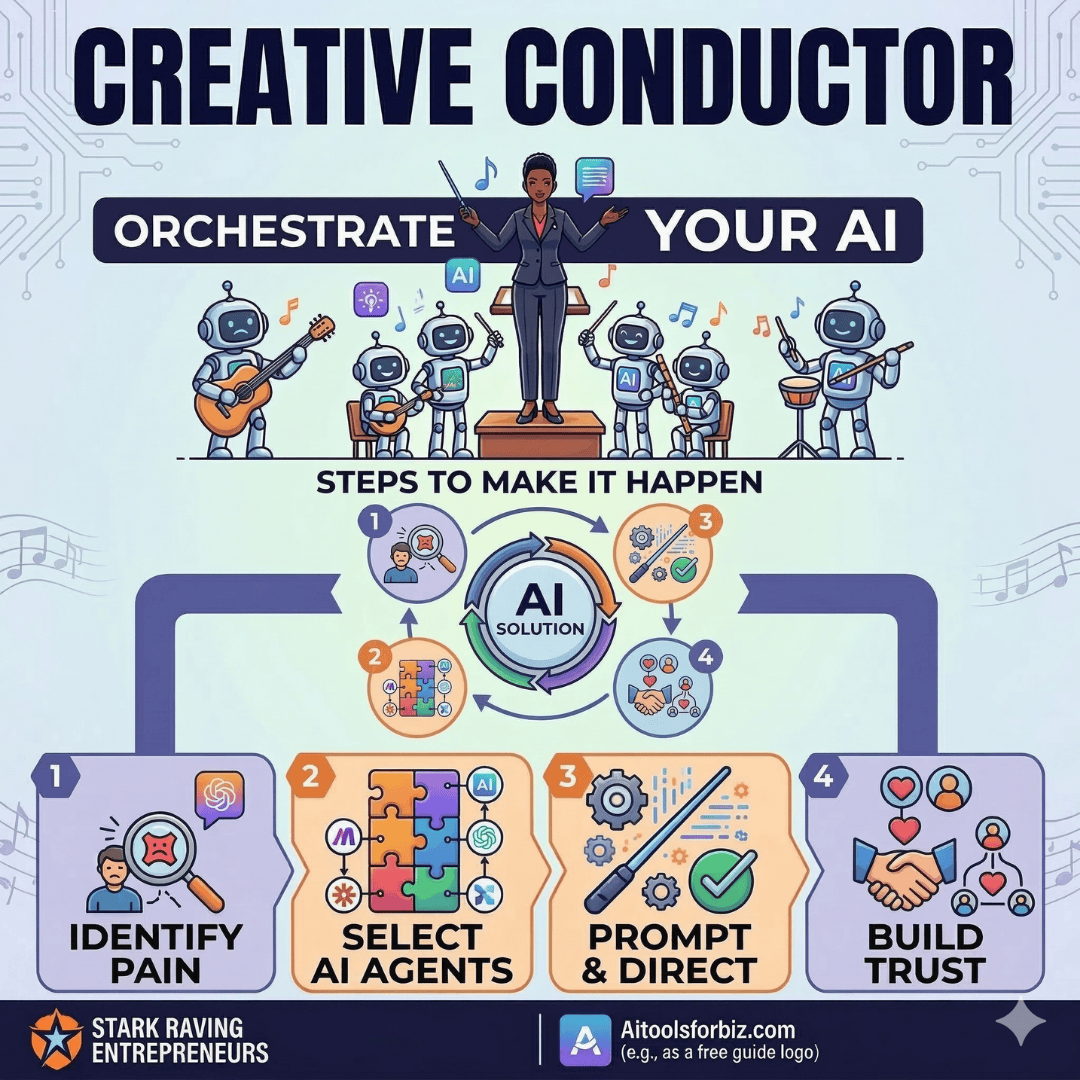 CREATIVE CONDUCTOR

ORCHESTRATE YOUR AI

AI

AI

AI

STEPS TO MAKE IT HAPPEN

1

3

AI SOLUTION

2

4

1
IDENTIFY PAIN

2
AI
SELECT AI AGENTS

3
PROMPT & DIRECT

4
BUILD TRUST

STARK RAVING ENTREPRENEURS

Aitoolsforbiz.com
(e.g., as a free guide logo)