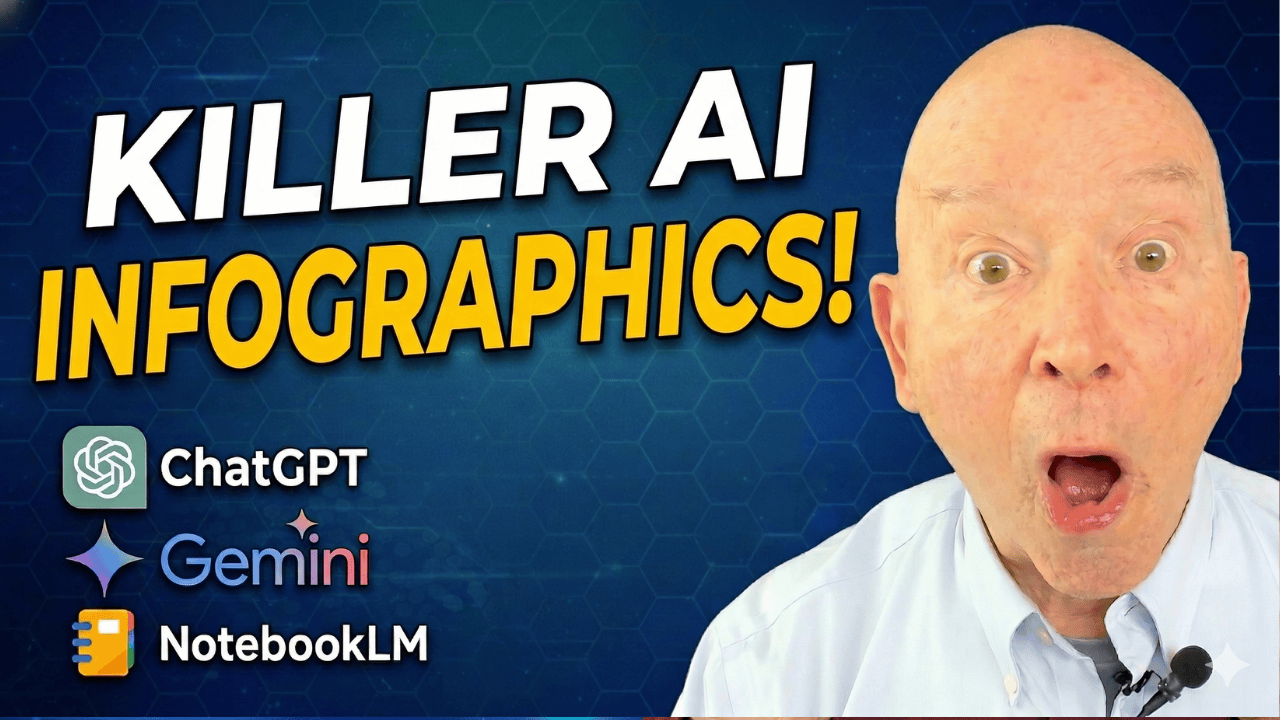 KILLER AI
INFOGRAPHICS!

ChatGPT
Gemini
NotebookLM